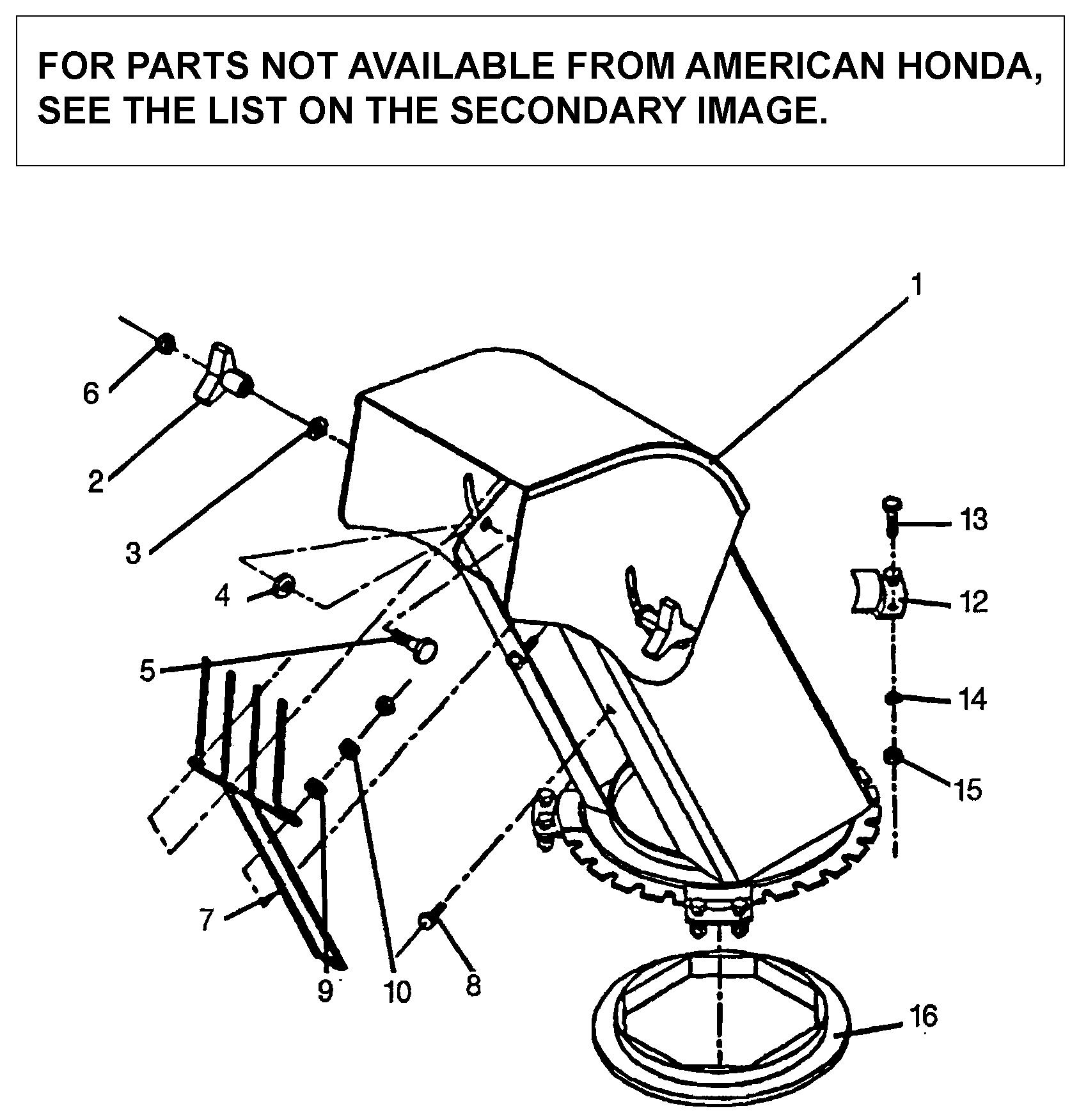 FOR PARTS NOT AVAILABLE FROM AMERICAN HONDA, SEE THE LIST ON THE SECONDARY IMAGE.

1
6
2
3
13
4
12
5
14
15
7
9
10
8
16